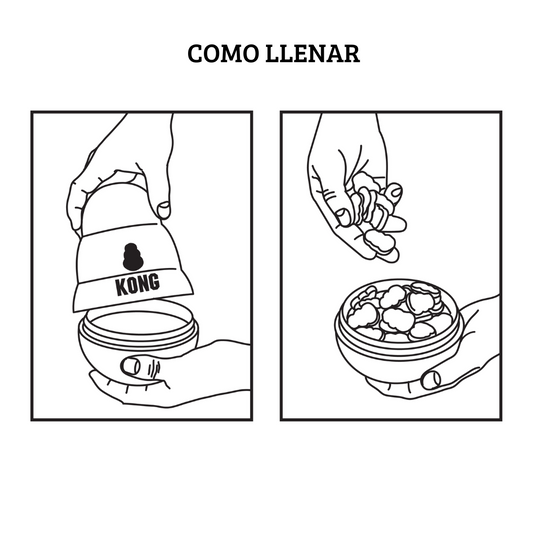 COMO LLENAR

KONG